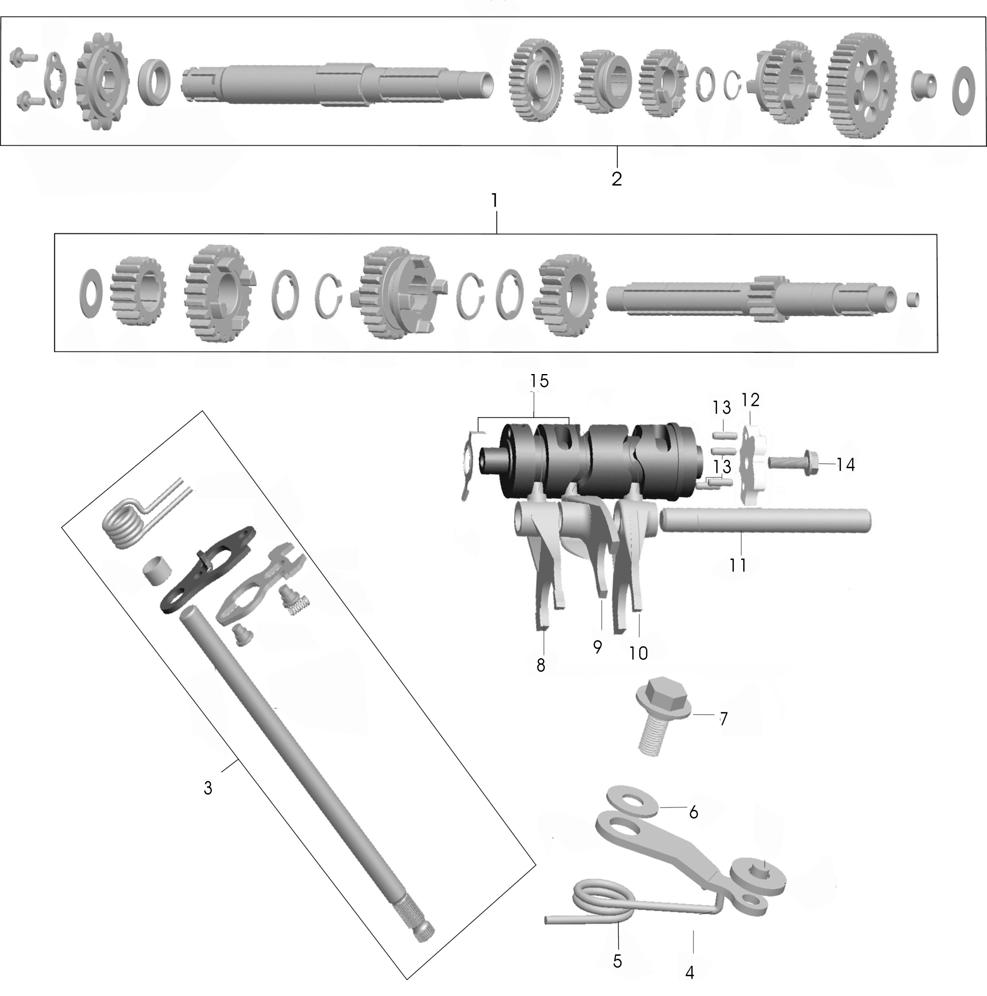 2

1

15

13

12

13

14

11

8

9

10

7

3

6

5

4